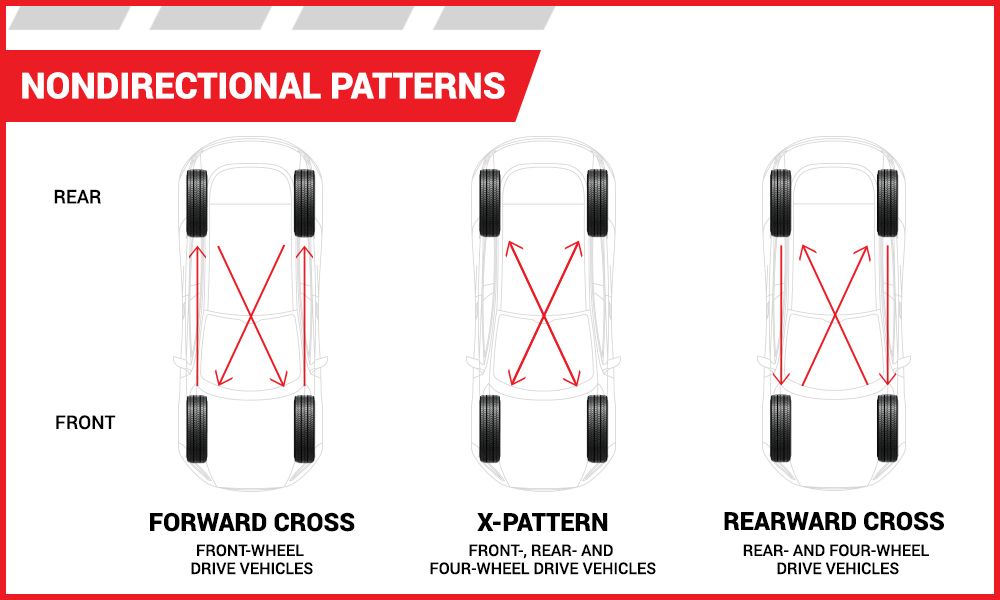 NONDIRECTIONAL PATTERNS

REAR

FRONT

FORWARD CROSS
FRONT-WHEEL DRIVE VEHICLES

X-PATTERN
FRONT-, REAR- AND FOUR-WHEEL DRIVE VEHICLES

REARWARD CROSS
REAR- AND FOUR-WHEEL DRIVE VEHICLES